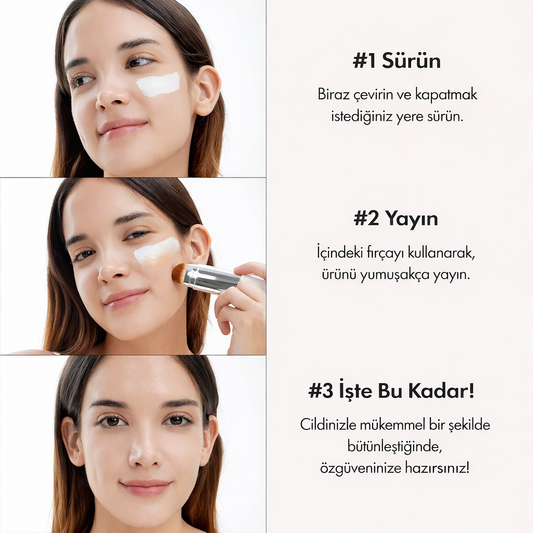 #1 Sürün

Biraz çevirin ve kapatmak istediğiniz yere sürün.

#2 Yayın

İçindeki fırçayı kullanarak, ürünü yumuşakça yayın.

#3 İşte Bu Kadar!

Cildinizle mükemmel bir şekilde bütünleştiğinde, özgüveninize hazırsınız!