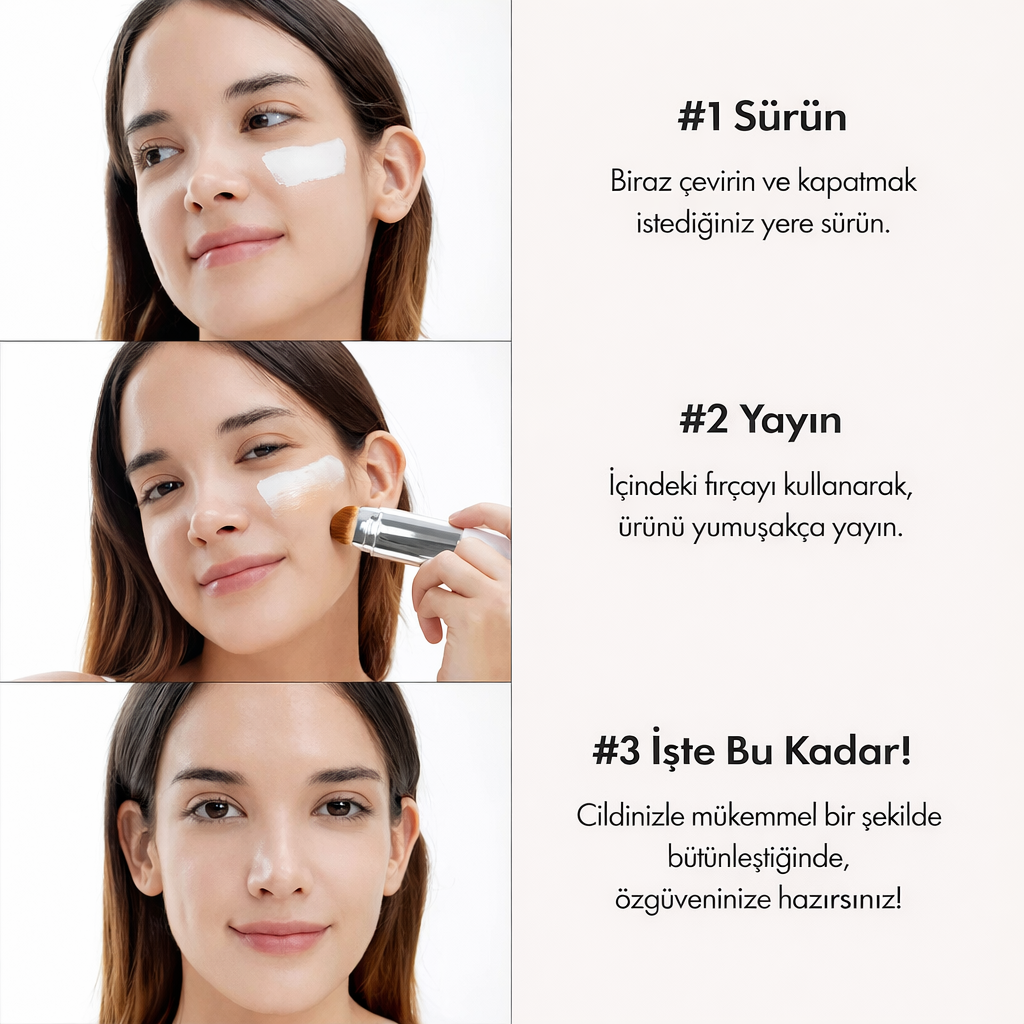 #1 Sürün

Biraz çevirin ve kapatmak istediğiniz yere sürün.

#2 Yayın

İçindeki fırçayı kullanarak, ürünü yumuşakça yayın.

#3 İşte Bu Kadar!

Cildinizle mükemmel bir şekilde bütünleştiğinde, özgüveninize hazırsınız!